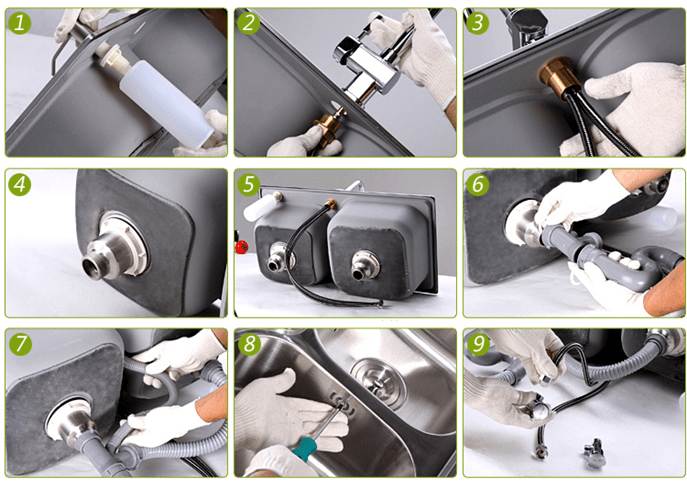 1

2

3

4

5

6

7

8

9